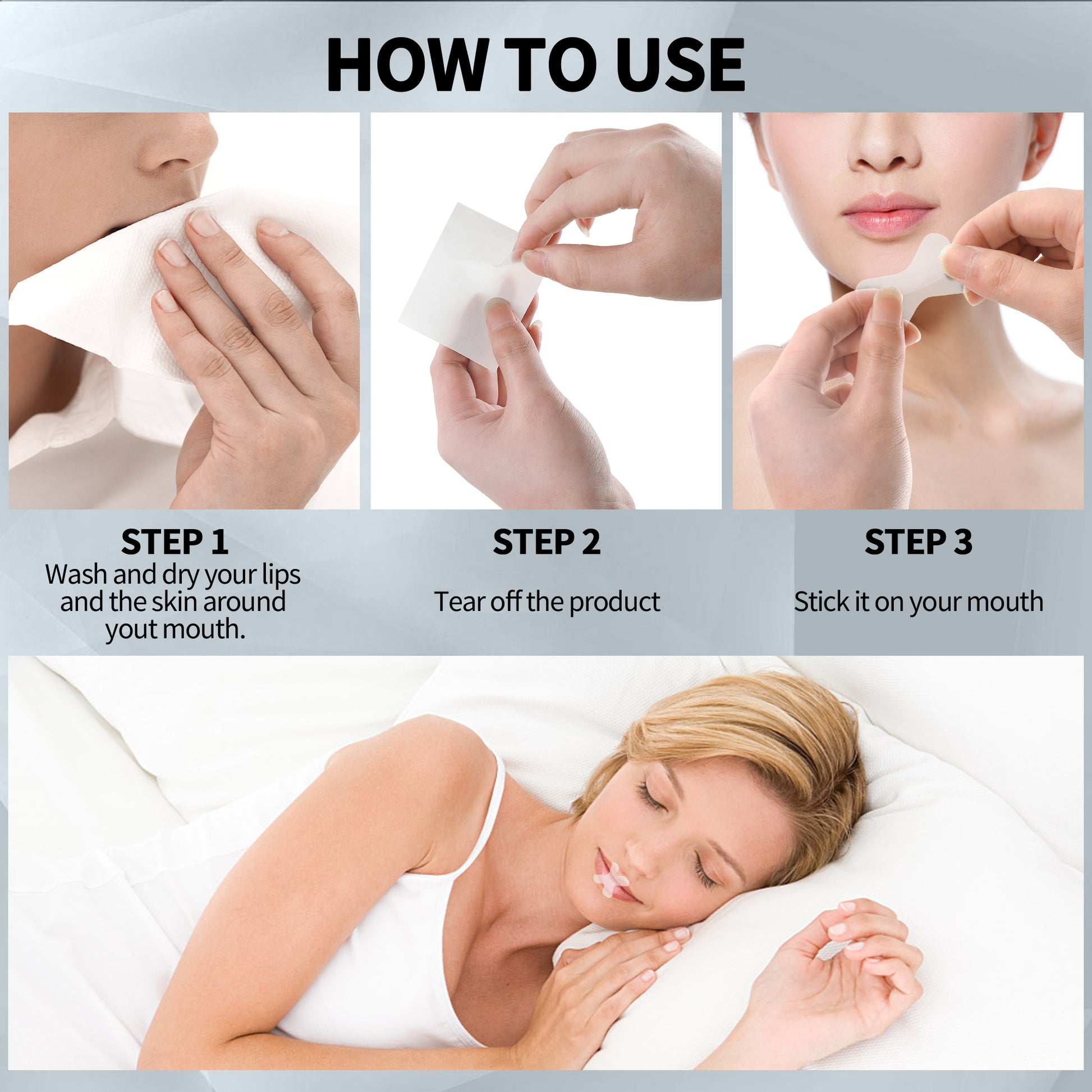 HOW TO USE

STEP 1
Wash and dry your lips and the skin around yout mouth.

STEP 2
Tear off the product

STEP 3
Stick it on your mouth