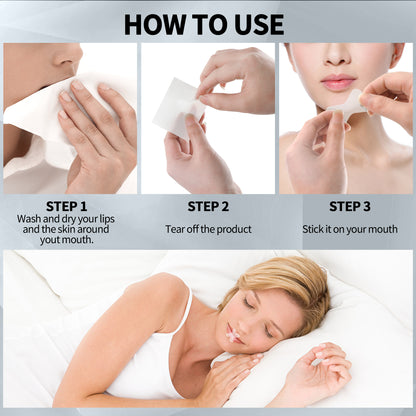 HOW TO USE

STEP 1
Wash and dry your lips and the skin around yout mouth.

STEP 2
Tear off the product

STEP 3
Stick it on your mouth