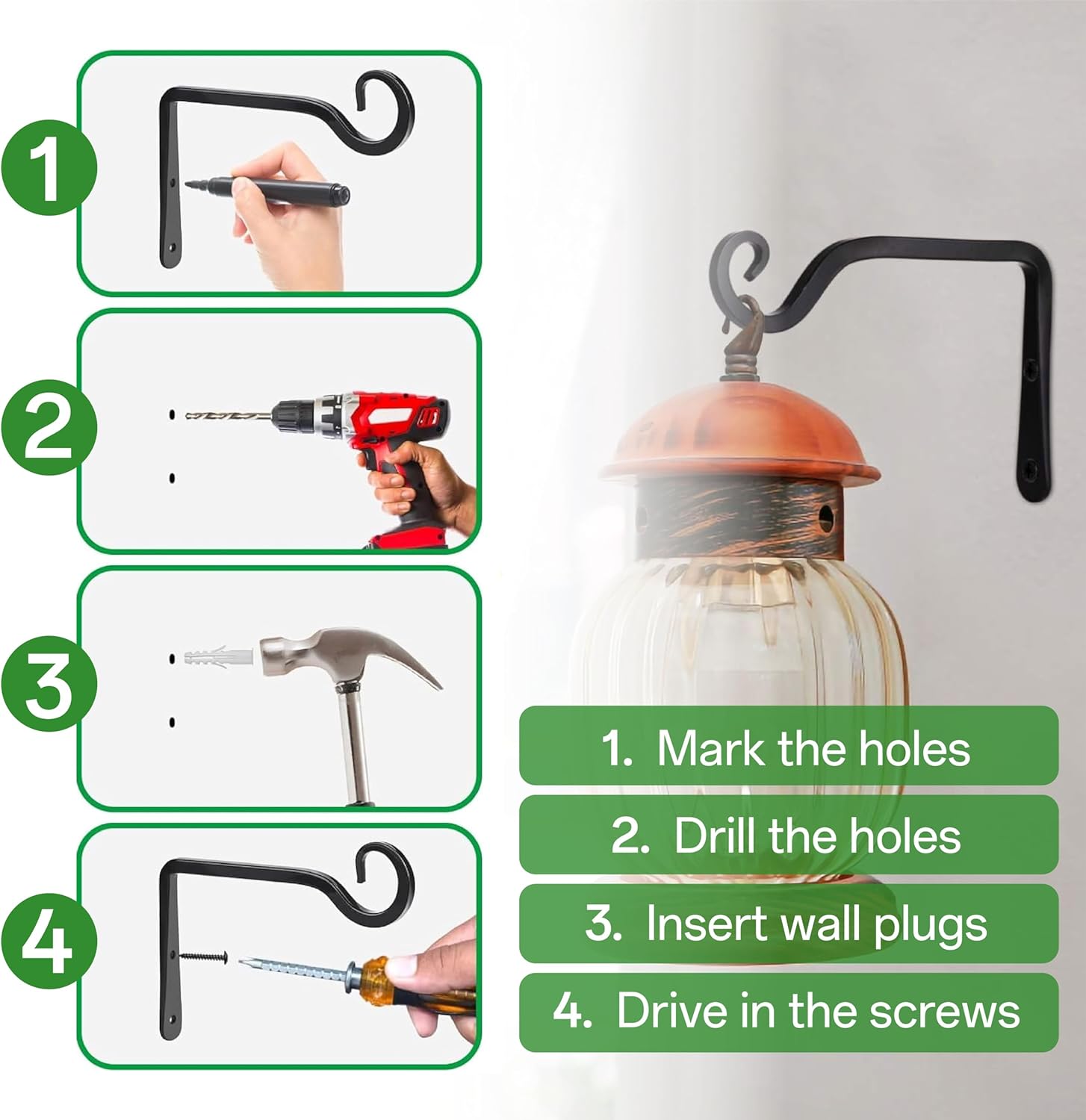 1

2

3

4

1. Mark the holes

2. Drill the holes

3. Insert wall plugs

4. Drive in the screws