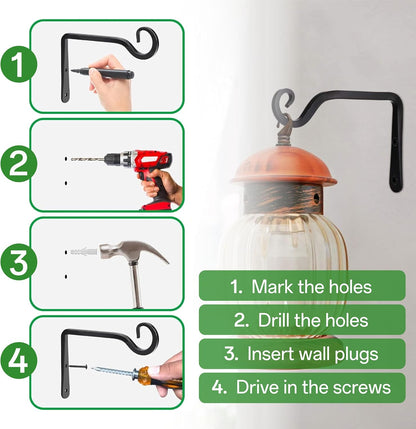 1

2

3

4

1. Mark the holes

2. Drill the holes

3. Insert wall plugs

4. Drive in the screws