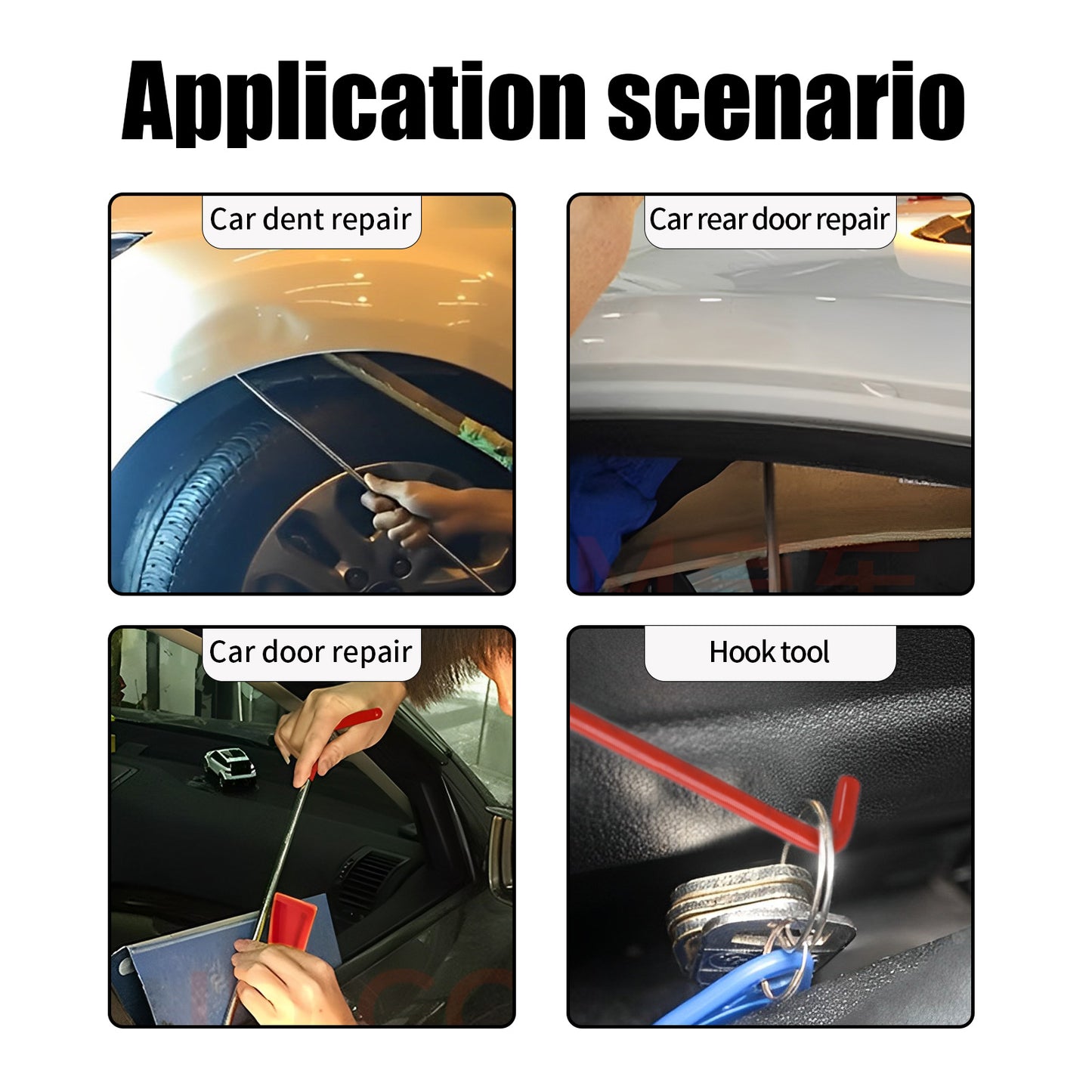 Application scenario

Car dent repair

Car rear door repair

Car door repair

Hook tool