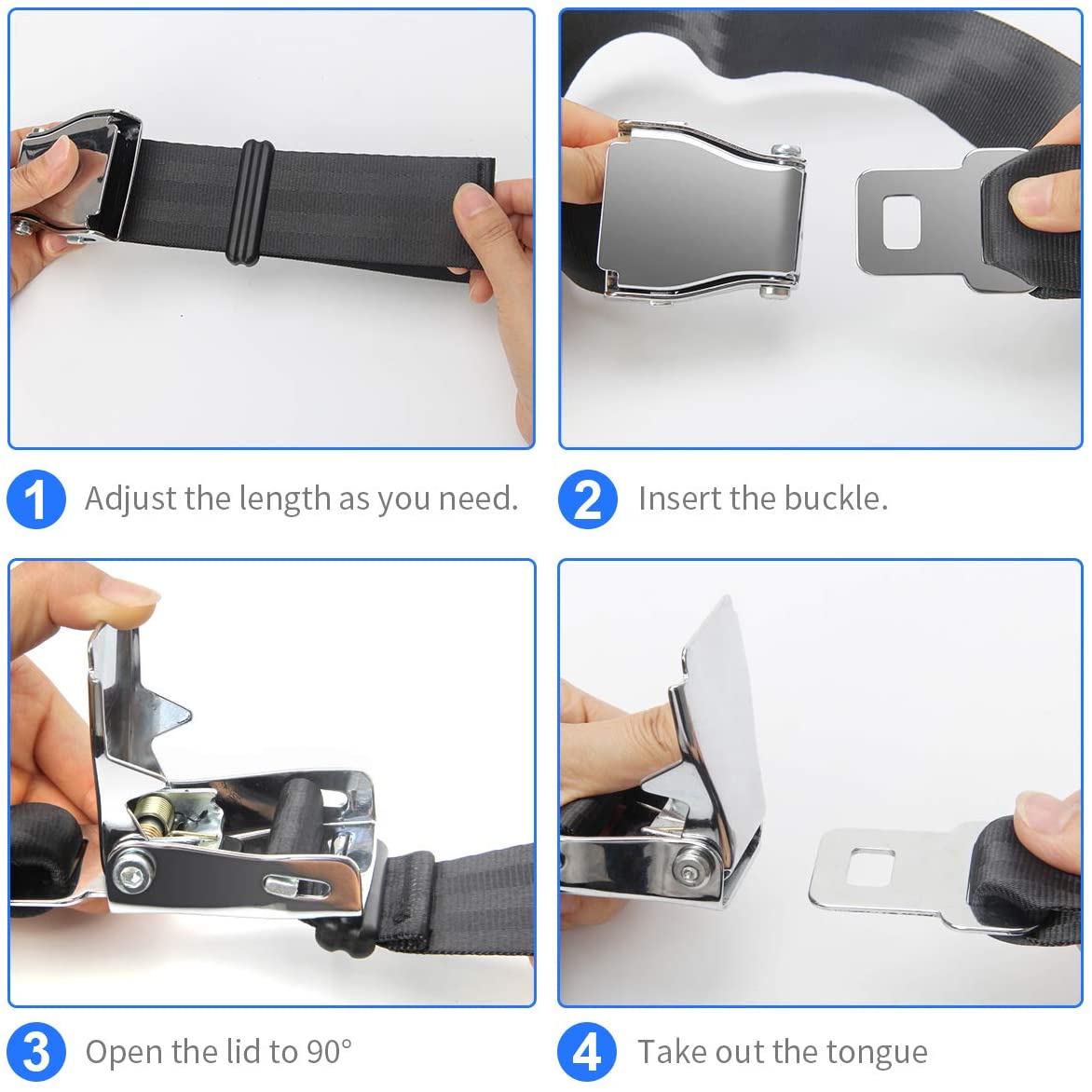 1 Adjust the length as you need.

2 Insert the buckle.

3 Open the lid to 90°

4 Take out the tongue