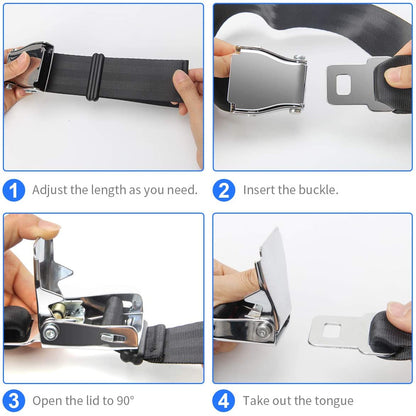 1 Adjust the length as you need.

2 Insert the buckle.

3 Open the lid to 90°

4 Take out the tongue