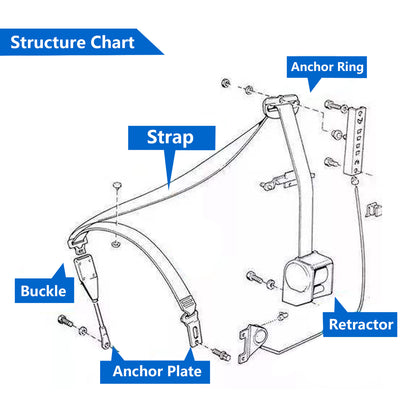 Structure Chart

Anchor Ring

Strap

Buckle

Retractor

Anchor Plate